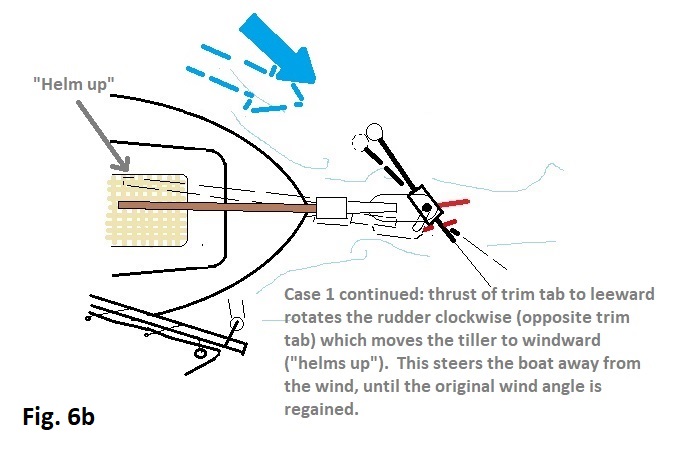 "Helm up"

Case 1 continued: thrust of trim tab to leeward rotates the rudder clockwise (opposite trim tab) which moves the tiller to windward ("helms up"). This steers the boat away from the wind, until the original wind angle is regained.

Fig. 6b